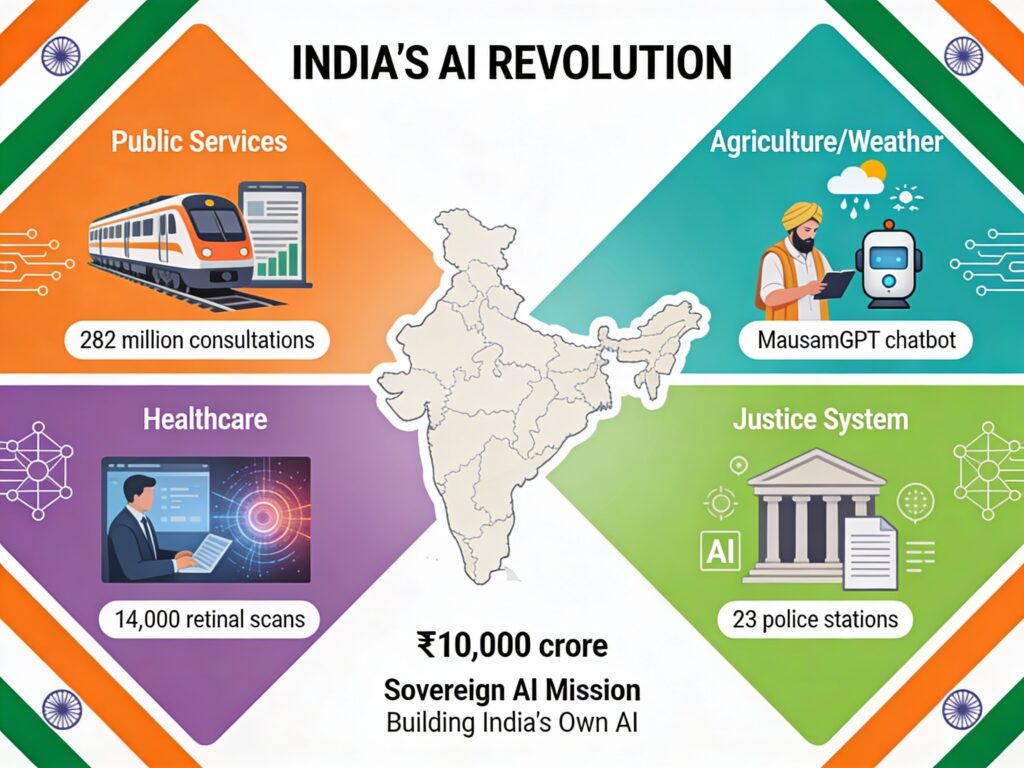 INDIA'S AI REVOLUTION

Public Services

282 million consultations

Agriculture/Weather

MausamGPT chatbot

Healthcare

14,000 retinal scans

Justice System

AI

23 police stations

₹10,000 crore

Sovereign AI Mission

Building India's Own AI